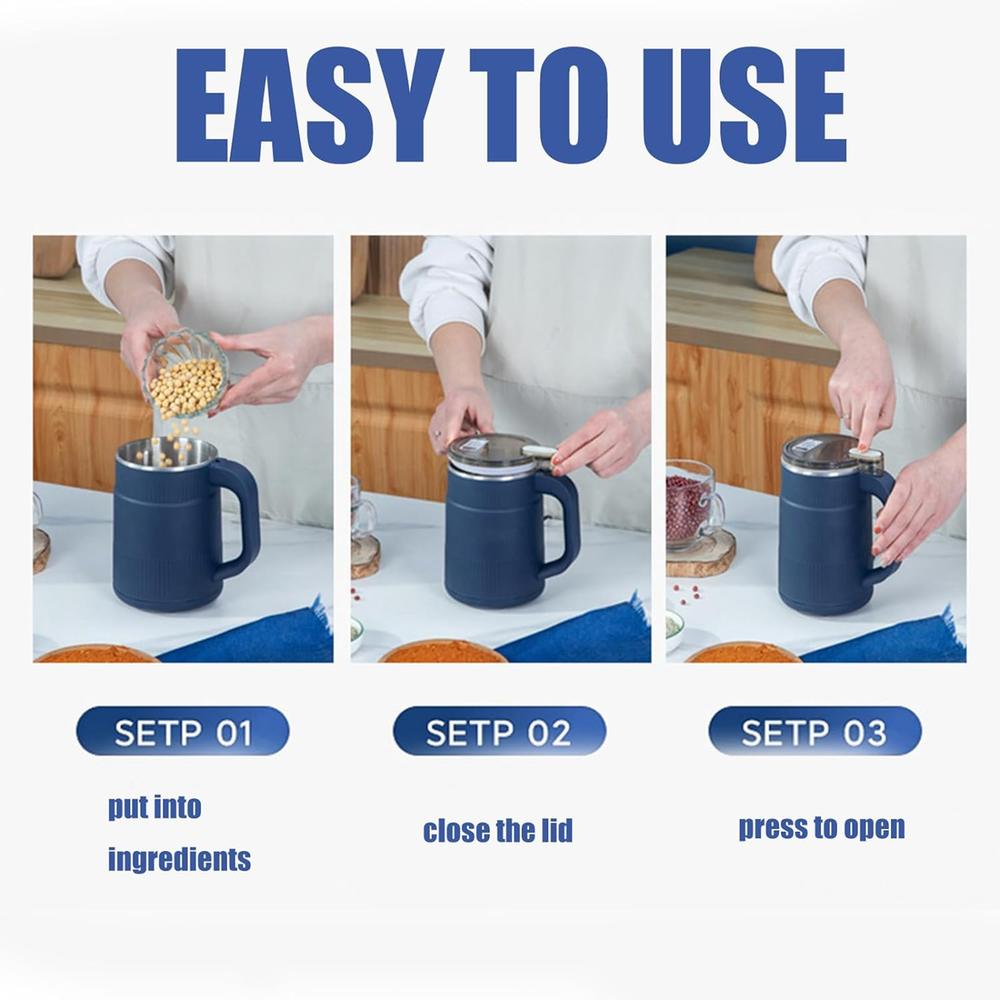 EASY TO USE

SETP 01

put into ingredients

SETP 02

close the lid

SETP 03

press to open